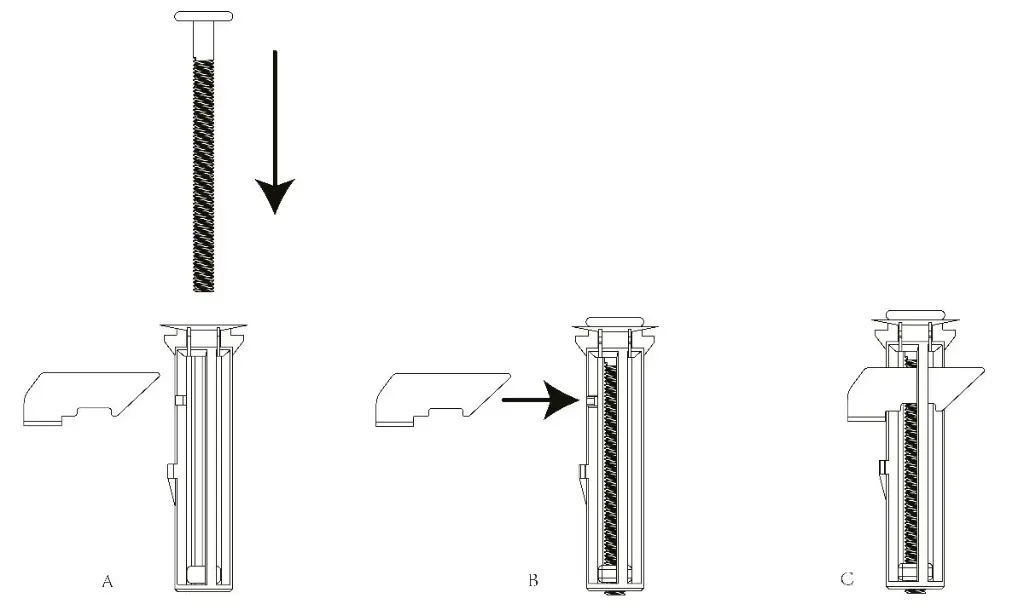 A

B

C